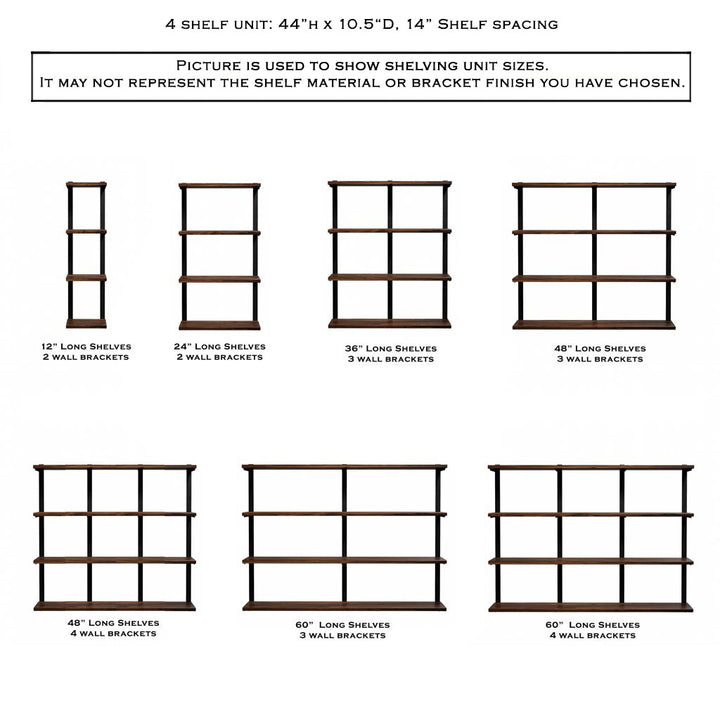 4 shelf unit: 44"h x 10.5"D, 14" Shelf spacing

Picture is used to show shelving unit sizes.
It may not represent the shelf material or bracket finish you have chosen.

12" Long Shelves
2 wall brackets

24" Long Shelves
2 wall brackets

36" Long Shelves
3 wall brackets

48" Long Shelves
3 wall brackets

48" Long Shelves
4 wall brackets

60" Long Shelves
3 wall brackets

60" Long Shelves
4 wall brackets