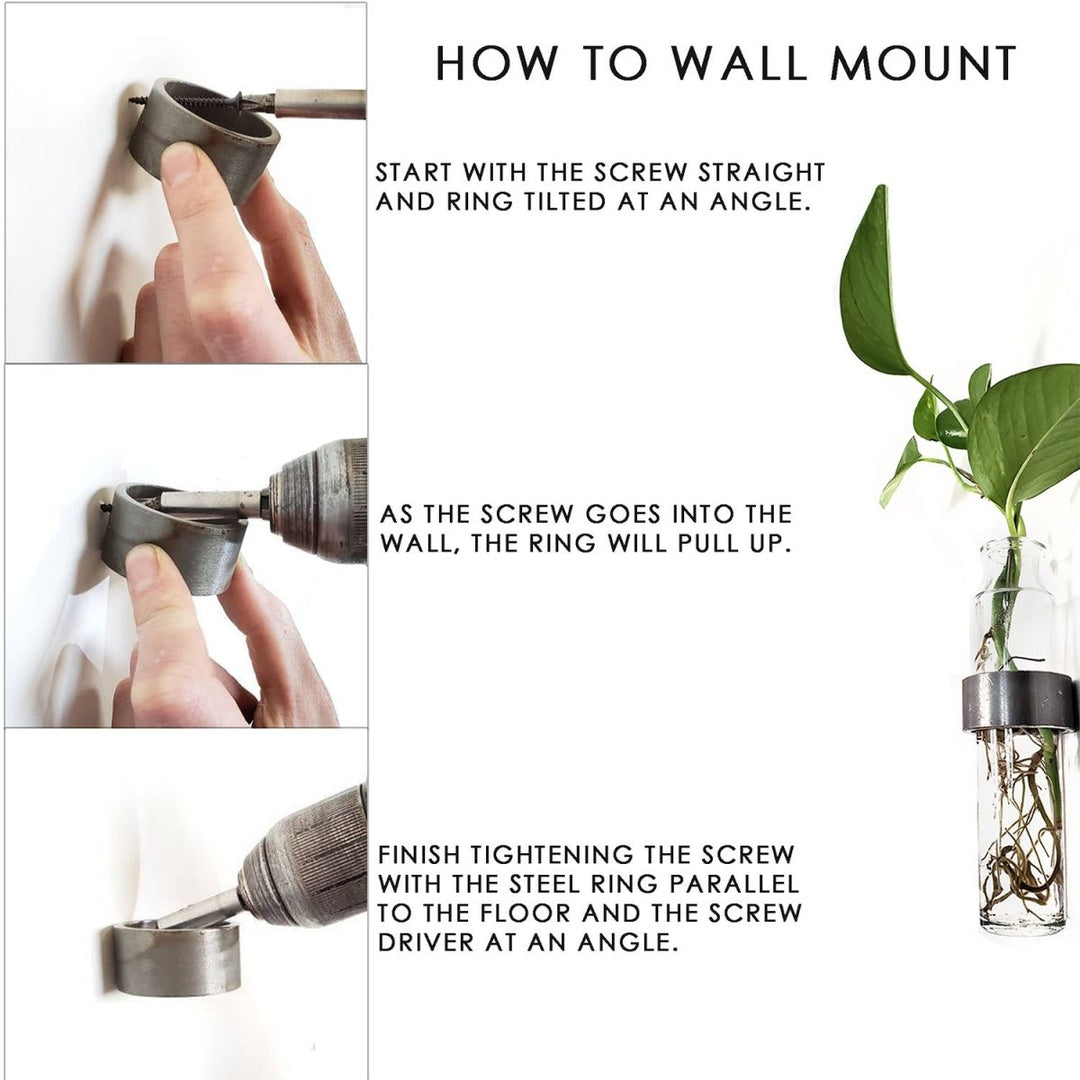 HOW TO WALL MOUNT

START WITH THE SCREW STRAIGHT AND RING TILTED AT AN ANGLE.

AS THE SCREW GOES INTO THE WALL, THE RING WILL PULL UP.

FINISH TIGHTENING THE SCREW WITH THE STEEL RING PARALLEL TO THE FLOOR AND THE SCREW DRIVER AT AN ANGLE.