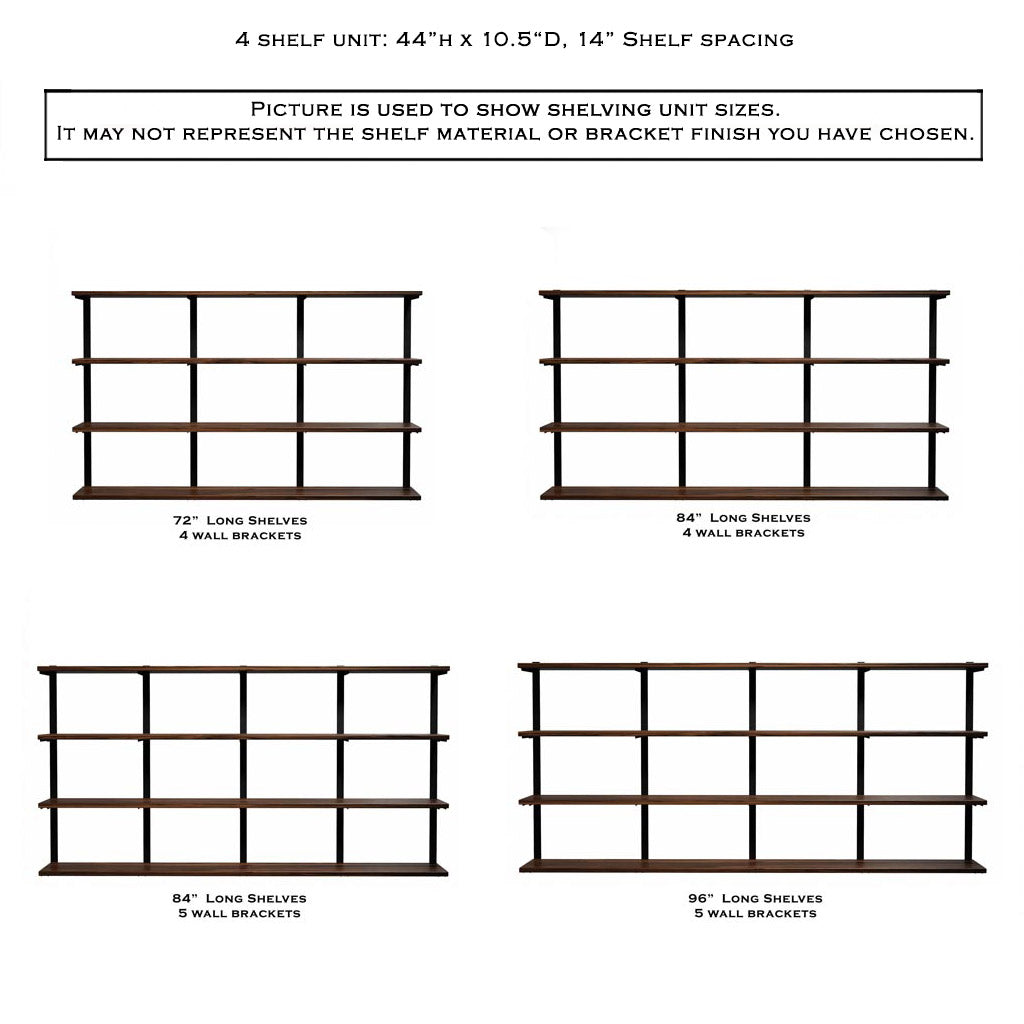 4 shelf unit: 44"h x 10.5"D, 14" Shelf spacing

Picture is used to show shelving unit sizes.
It may not represent the shelf material or bracket finish you have chosen.

72" Long Shelves
4 wall brackets

84" Long Shelves
4 wall brackets

84" Long Shelves
5 wall brackets

96" Long Shelves
5 wall brackets