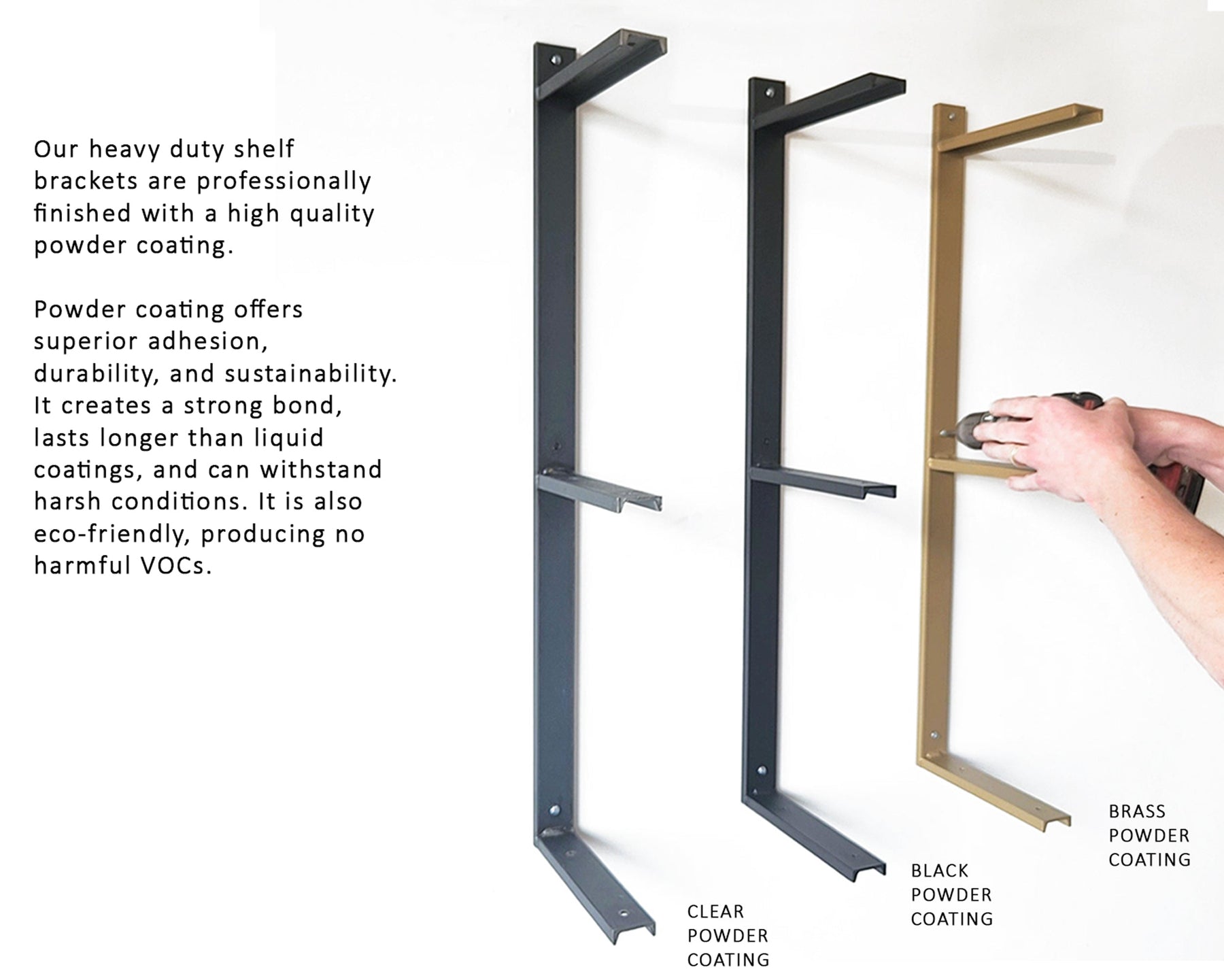 Our heavy duty shelf brackets are professionally finished with a high quality powder coating.

Powder coating offers superior adhesion, durability, and sustainability. It creates a strong bond, lasts longer than liquid coatings, and can withstand harsh conditions. It is also eco-friendly, producing no harmful VOCs.

CLEAR POWDER COATING

BLACK POWDER COATING

BRASS POWDER COATING